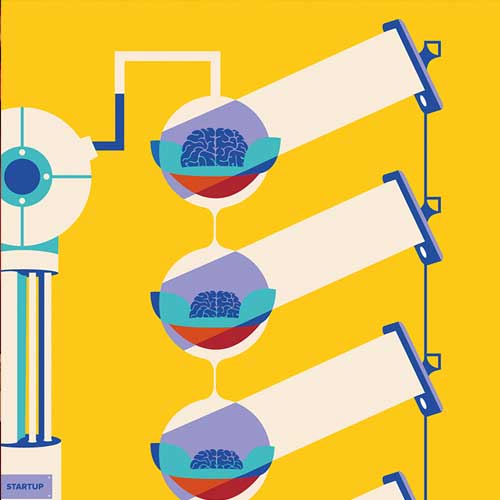 STARTUP